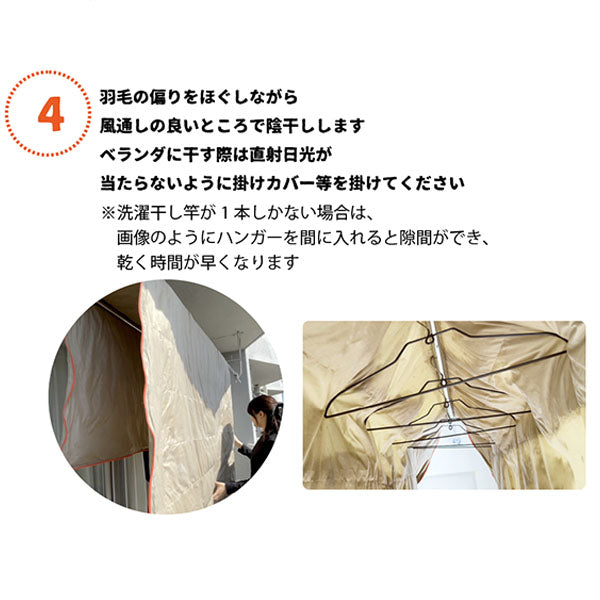 4

羽毛の偏りをほぐしながら
風通しの良いところで陰干しします
ベランダに干す際は直射日光が
当たらないように掛けカバー等を掛けてください

※洗濯干し竿が１本しかない場合は、
画像のようにハンガーを間に入れると隙間ができ、
乾く時間が早くなります