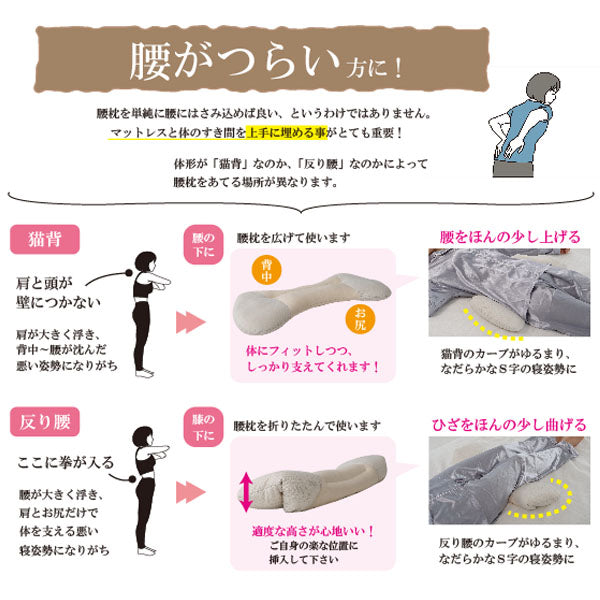 腰がつらい方に！

腰枕を単純に腰にはさみ込めば良い、というわけではありません。
マットレスと体のすき間を上手に埋める事がとても重要！

体形が「猫背」なのか、「反り腰」なのかによって
腰枕をあてる場所が異なります。

猫背

肩と頭が
壁につかない

肩が大きく浮き、
背中～腰が沈んだ
悪い姿勢になりがち

腰の下に

腰枕を広げて使います

背中

お尻

体にフィットしつつ、
しっかり支えてくれます！

腰をほんの少し上げる

猫背のカーブがゆるまり、
なだらかなＳ字の寝姿勢に

反り腰

ここに拳が入る

腰が大きく浮き、
肩とお尻だけで
体を支える悪い
寝姿勢になりがち

膝の下に

腰枕を折りたたんで使います

適度な高さが心地いい！
ご自身の楽な位置に
挿入して下さい

ひざをほんの少し曲げる

反り腰のカーブがゆるまり、
なだらかなＳ字の寝姿勢に